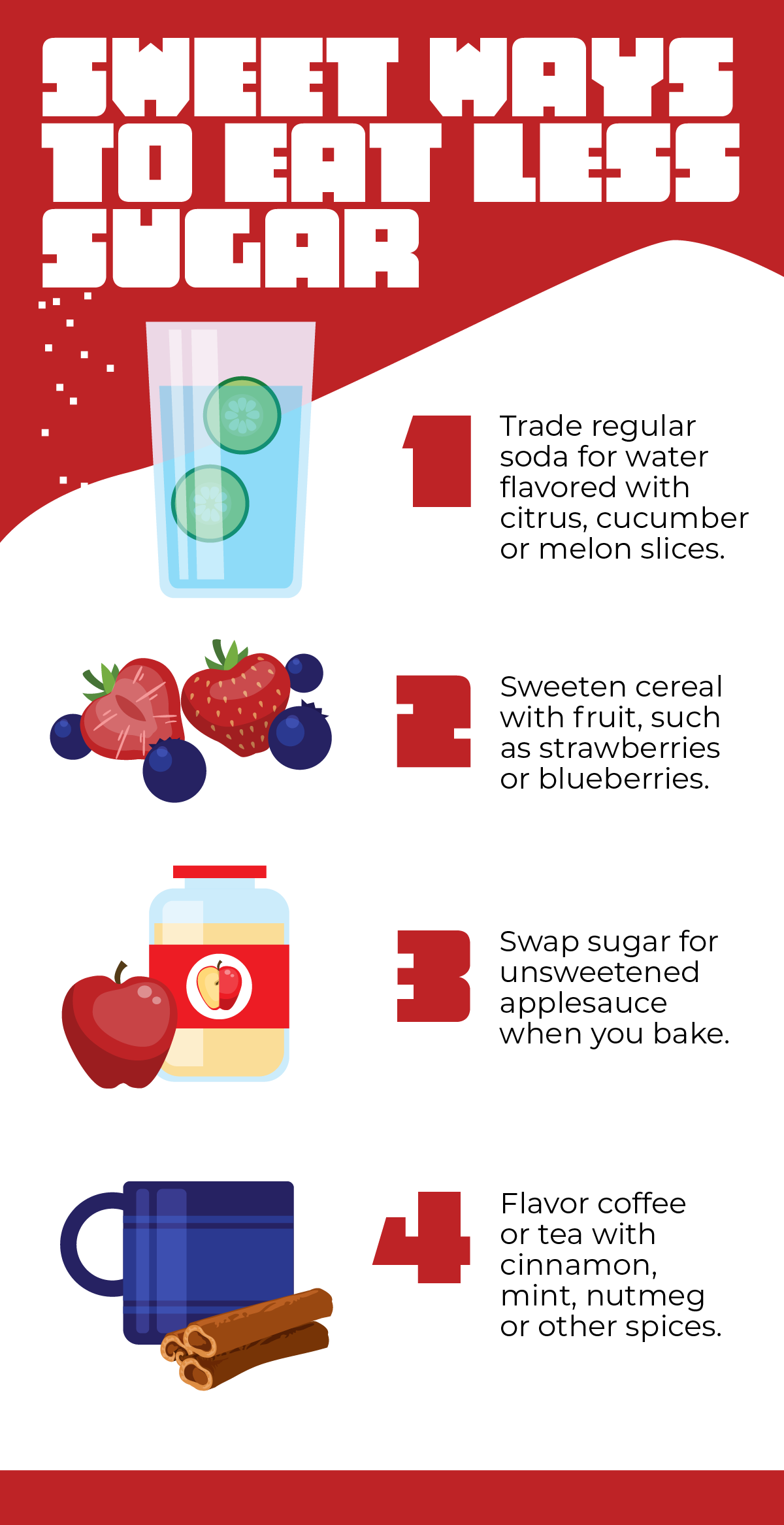 SWEET WAYS TO EAT LESS SUGAR

1 Trade regular soda for water flavored with citrus, cucumber or melon slices.

2 Sweeten cereal with fruit, such as strawberries or blueberries.

3 Swap sugar for unsweetened applesauce when you bake.

4 Flavor coffee or tea with cinnamon, mint, nutmeg or other spices.